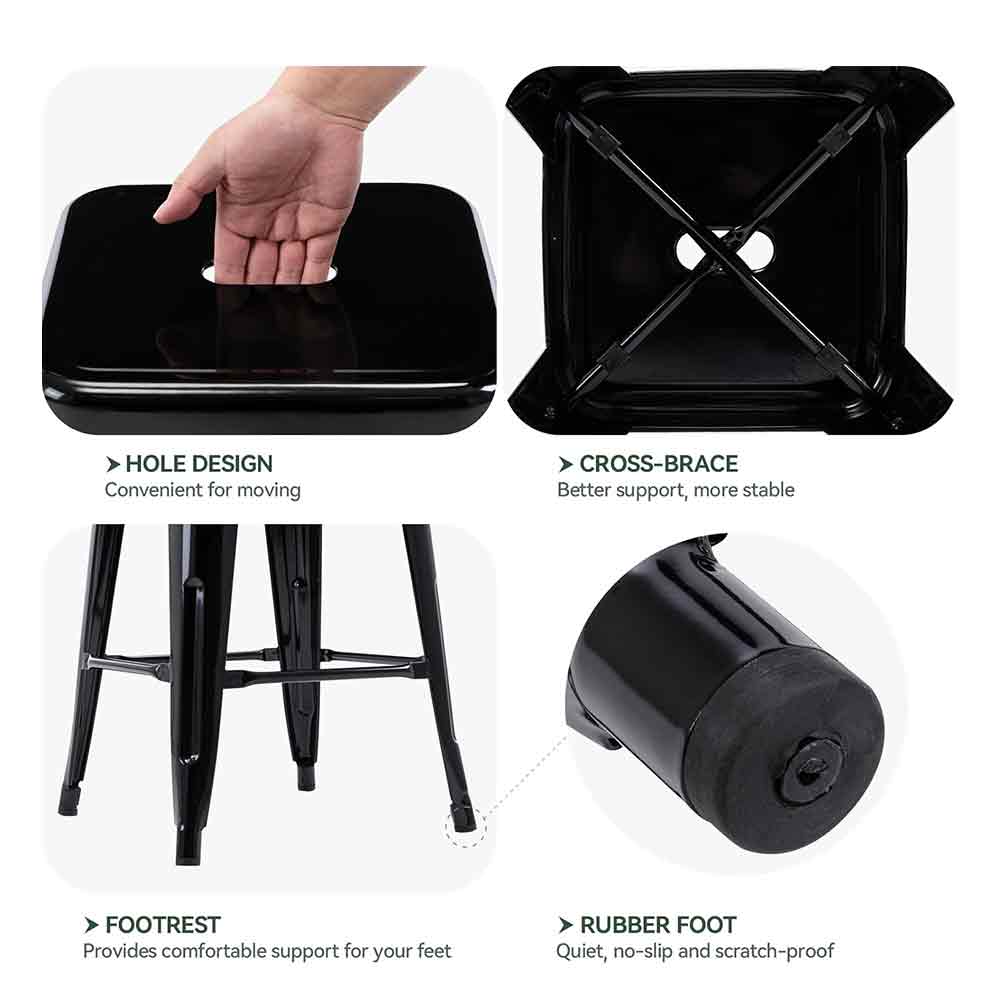 HOLE DESIGN
Convenient for moving

CROSS-BRACE
Better support, more stable

FOOTREST
Provides comfortable support for your feet

RUBBER FOOT
Quiet, no-slip and scratch-proof